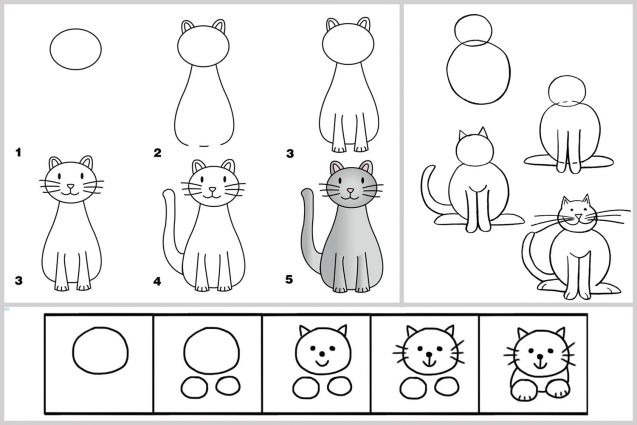 1
2
3
3
4
5